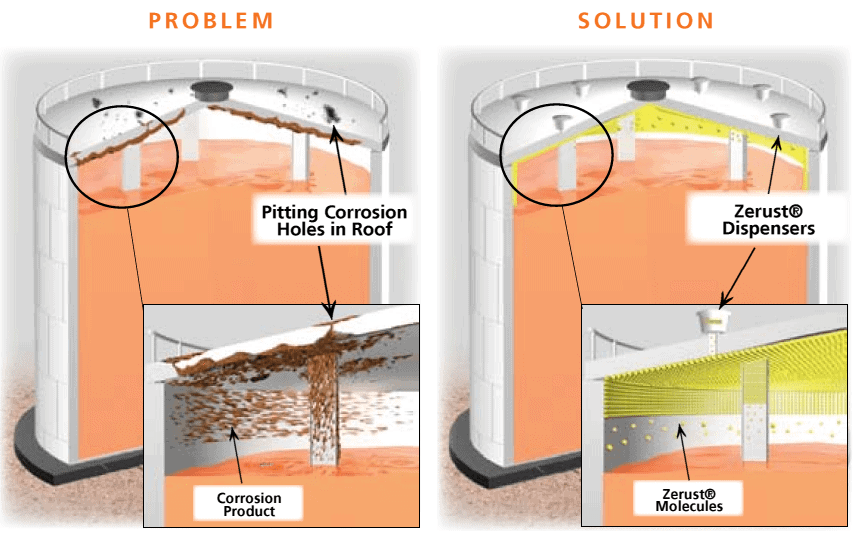 PROBLEM

Pitting Corrosion Holes in Roof

Corrosion Product

SOLUTION

Zerust® Dispensers

Zerust® Molecules